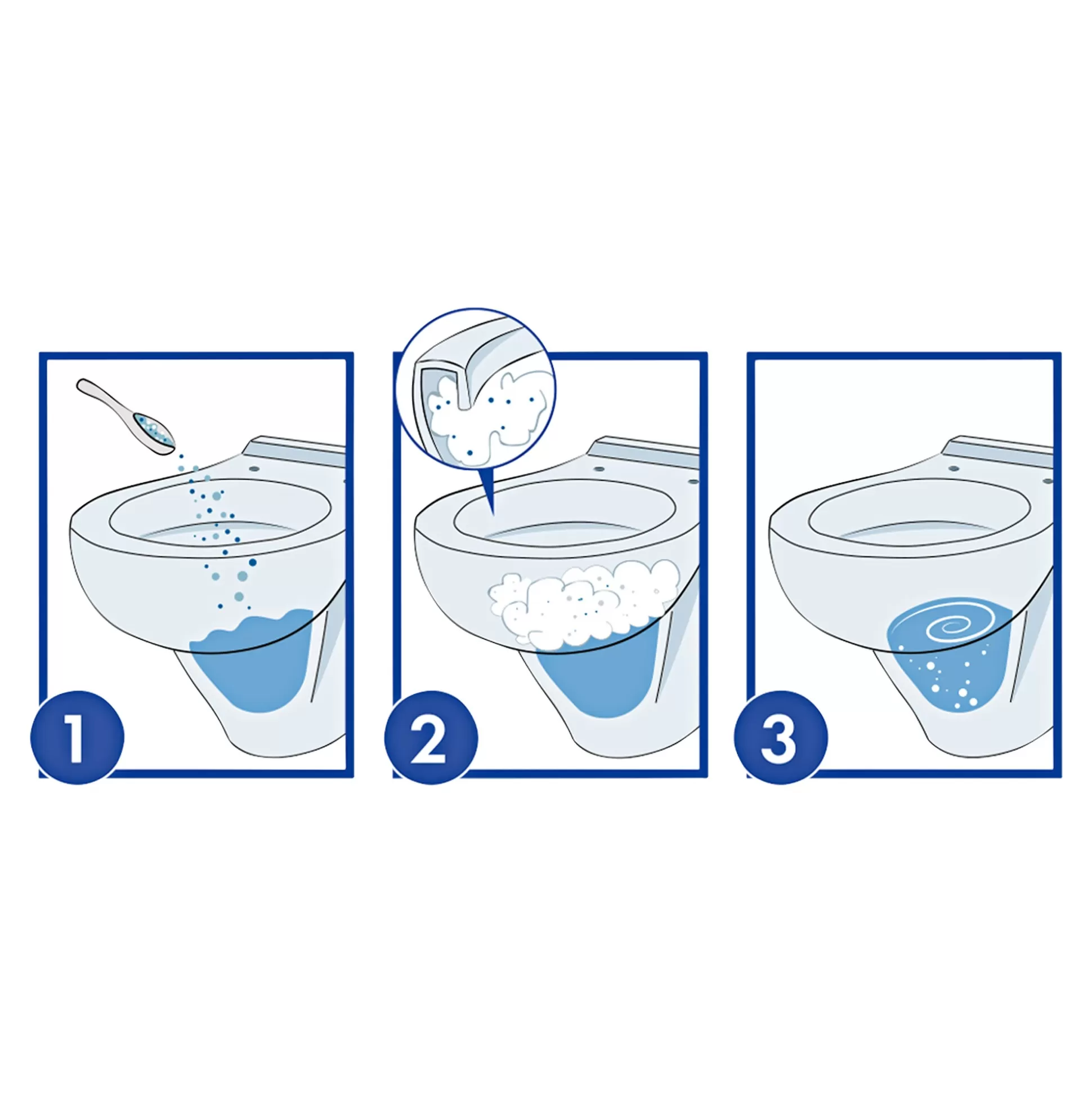 1

2

3